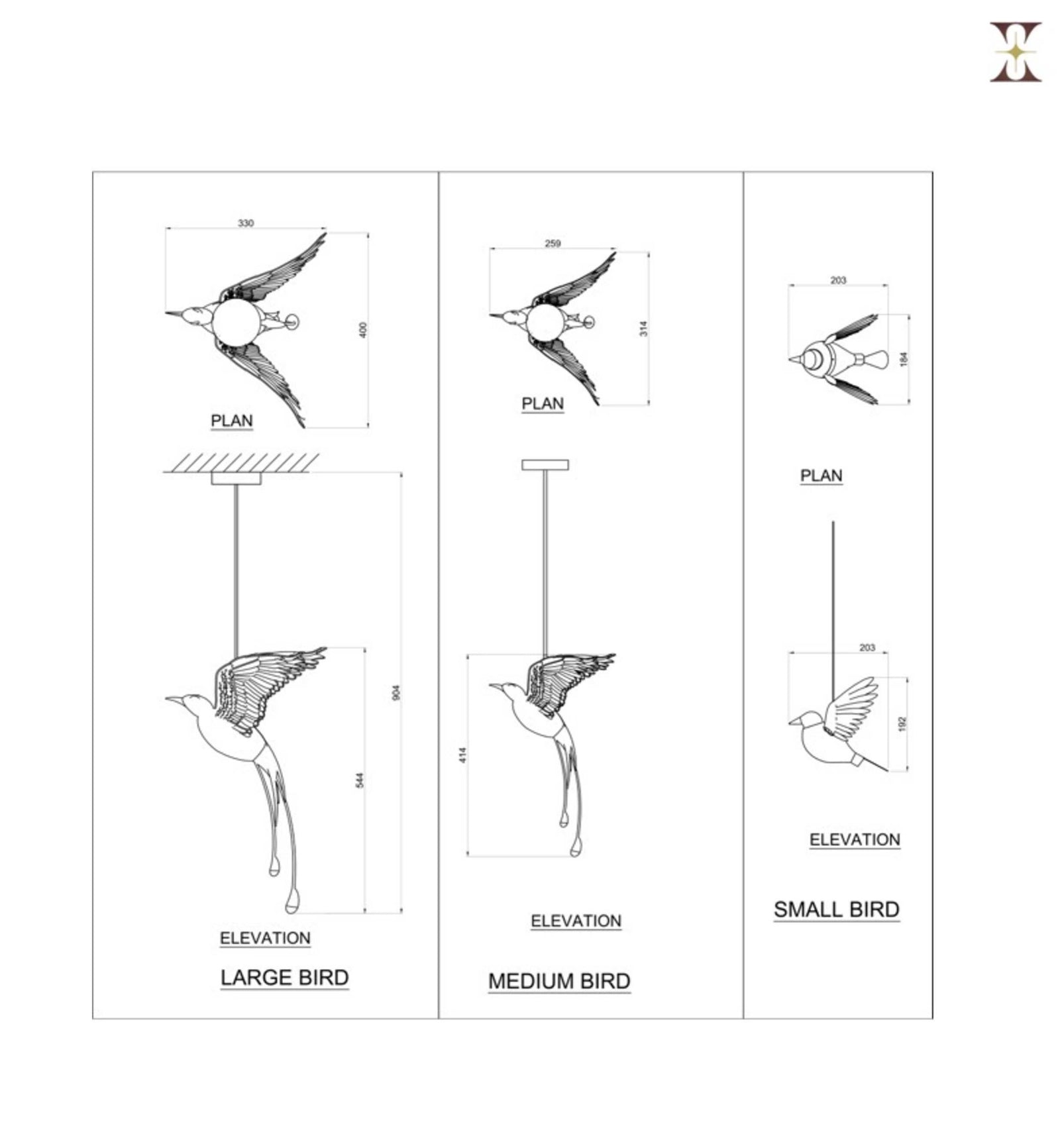 330

400

PLAN

904

544

ELEVATION

LARGE BIRD

259

314

PLAN

414

ELEVATION

MEDIUM BIRD

203

184

PLAN

203

192

ELEVATION

SMALL BIRD